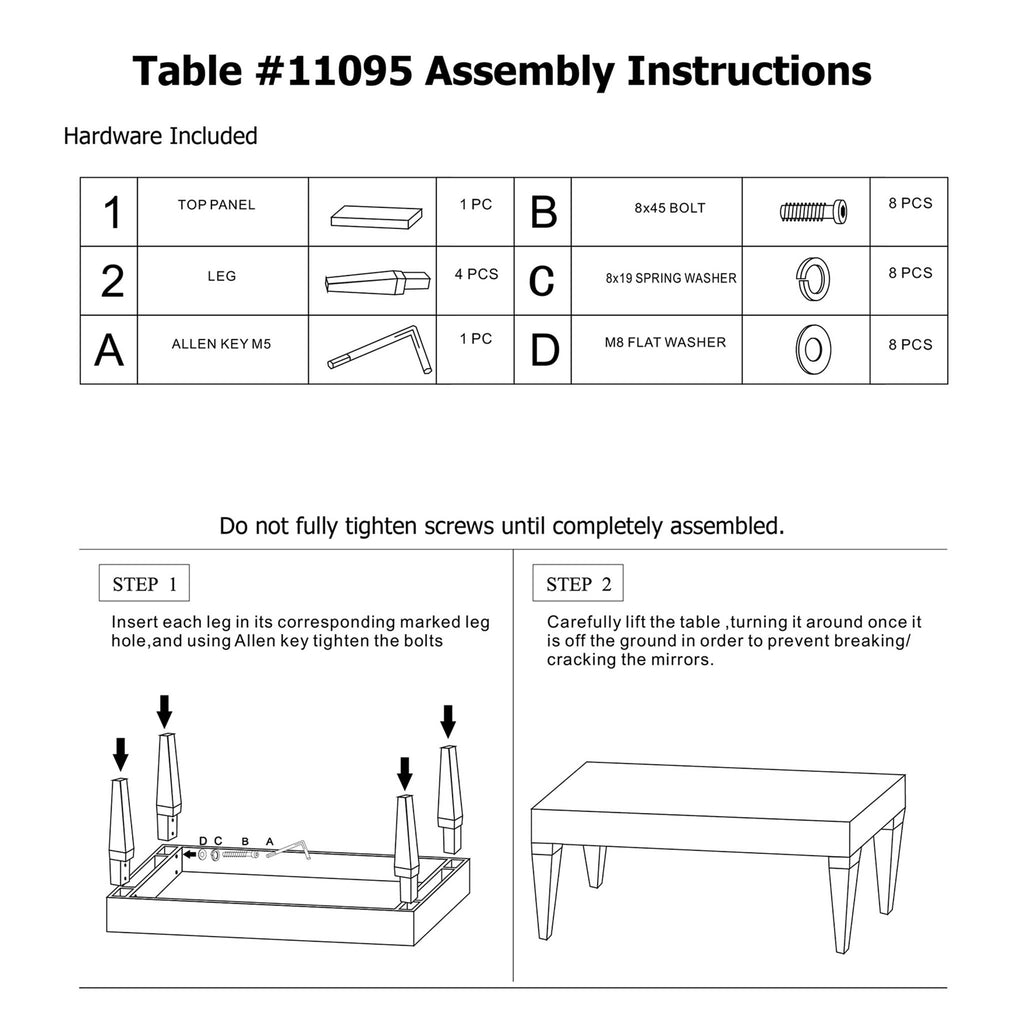 Table #11095 Assembly Instructions

Hardware Included

| 1 | TOP PANEL | | 1 PC | B | 8x45 BOLT | | 8 PCS |
|---|---|---|---|---|---|---|---|
| 2 | LEG | | 4 PCS | C | 8x19 SPRING WASHER | | 8 PCS |
| A | ALLEN KEY M5 | | 1 PC | D | M8 FLAT WASHER | | 8 PCS |

Do not fully tighten screws until completely assembled.

STEP 1

Insert each leg in its corresponding marked leg hole,and using Allen key tighten the bolts

D C B A

STEP 2

Carefully lift the table ,turning it around once it is off the ground in order to prevent breaking/ cracking the mirrors.